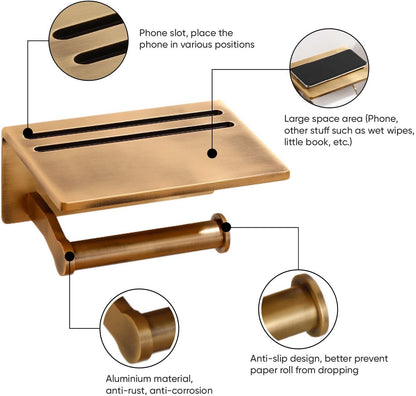 Phone slot, place the phone in various positions

Large space area (Phone, other stuff such as wet wipes, little book, etc.)

Anti-slip design, better prevent paper roll from dropping

Aluminium material, anti-rust, anti-corrosion